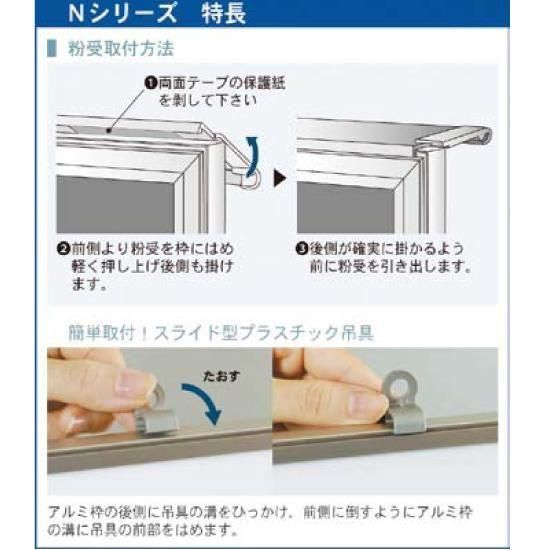 Nシリーズ　特長

粉受取付方法

❶両面テープの保護紙を剥して下さい

❷前側より粉受を枠にはめ軽く押し上げ後側も掛けます。

❸後側が確実に掛かるよう前に粉受を引き出します。

簡単取付！スライド型プラスチック吊具

たおす

アルミ枠の後側に吊具の溝をひっかけ、前側に倒すようにアルミ枠の溝に吊具の前部をはめます。