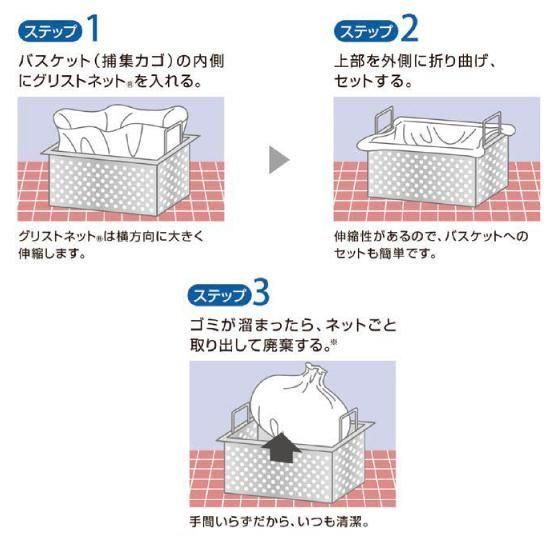 ステップ 1

バスケット（捕集カゴ）の内側にグリストネット®を入れる。

グリストネット®は横方向に大きく伸縮します。

ステップ 2

上部を外側に折り曲げ、セットする。

伸縮性があるので、バスケットへのセットも簡単です。

ステップ 3

ゴミが溜まったら、ネットごと取り出して廃棄する。※

手間いらずだから、いつも清潔。