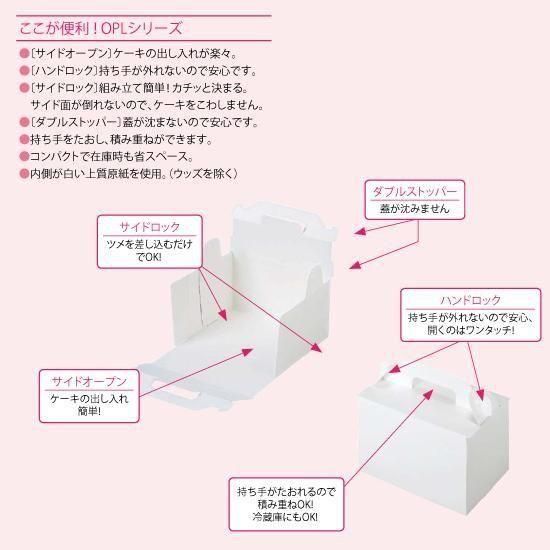 ここが便利！OPLシリーズ

●〔サイドオープン〕ケーキの出し入れが楽々。
●〔ハンドロック〕持ち手が外れないので安心です。
●〔サイドロック〕組み立て簡単！カチッと決まる。
サイド面が倒れないので、ケーキをこわしません。
●〔ダブルストッパー〕蓋が沈まないので安心です。
●持ち手をたおし、積み重ねができます。
●コンパクトで在庫時も省スペース。
●内側が白い上質原紙を使用。（ウッズを除く）

ダブルストッパー
蓋が沈みません

サイドロック
ツメを差し込むだけでOK!

ハンドロック
持ち手が外れないので安心、開くのはワンタッチ!

サイドオープン
ケーキの出し入れ簡単!

持ち手がたおれるので積み重ねOK!
冷蔵庫にもOK!