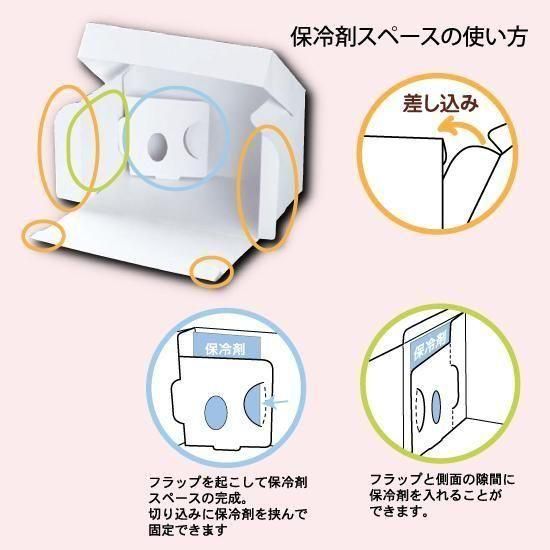 保冷剤スペースの使い方

差し込み

保冷剤

保冷剤

フラップを起こして保冷剤スペースの完成。
切り込みに保冷剤を挟んで固定できます

フラップと側面の隙間に保冷剤を入れることができます。