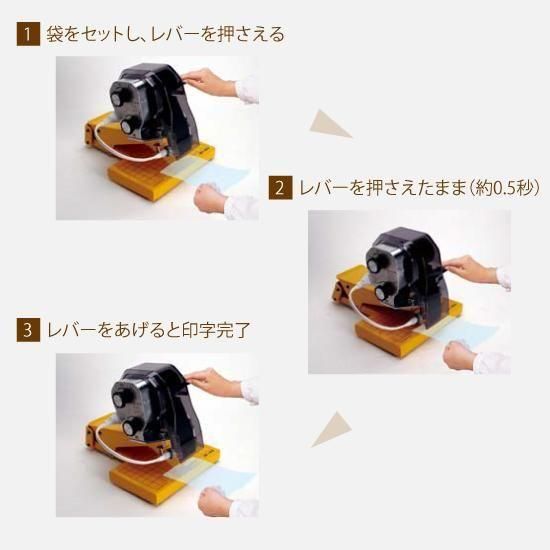 1 袋をセットし、レバーを押さえる

2 レバーを押さえたまま（約0.5秒）

3 レバーをあげると印字完了