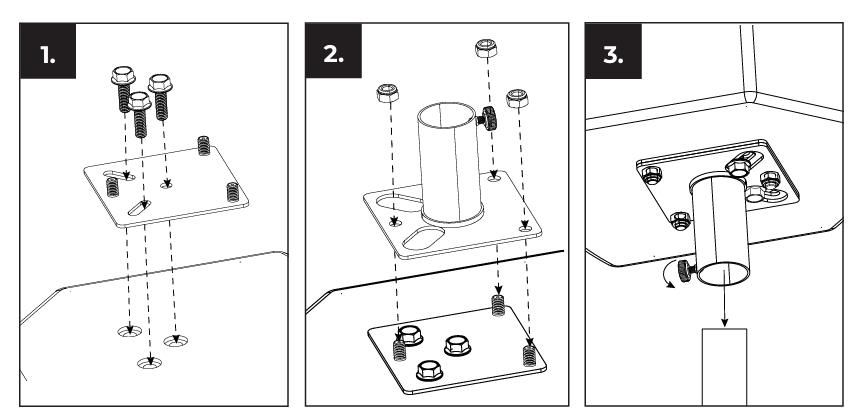 1.

2.

3.