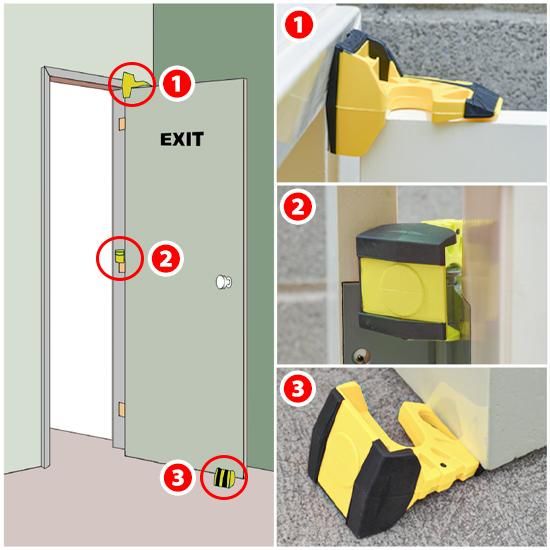 1

EXIT

2

3

1

2

3