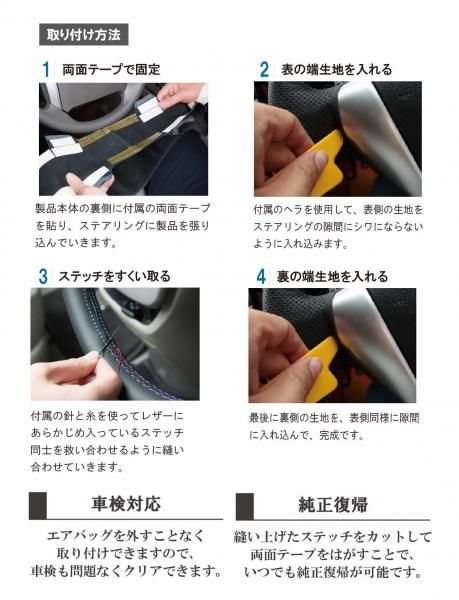 取り付け方法

1 両面テープで固定

製品本体の裏側に付属の両面テープを貼り、ステアリングに製品を張り込んでいきます。

2 表の端生地を入れる

付属のヘラを使用して、表側の生地をステアリングの隙間にシワにならないように入れ込みます。

3 ステッチをすくい取る

付属の針と糸を使ってレザーにあらかじめ入っているステッチ同士を救い合わせるように縫い合わせていきます。

4 裏の端生地を入れる

最後に裏側の生地を、表側同様に隙間に入れ込んで、完成です。

車検対応

エアバッグを外すことなく取り付けできますので、車検も問題なくクリアできます。

純正復帰

縫い上げたステッチをカットして両面テープをはがすことで、いつでも純正復帰が可能です。