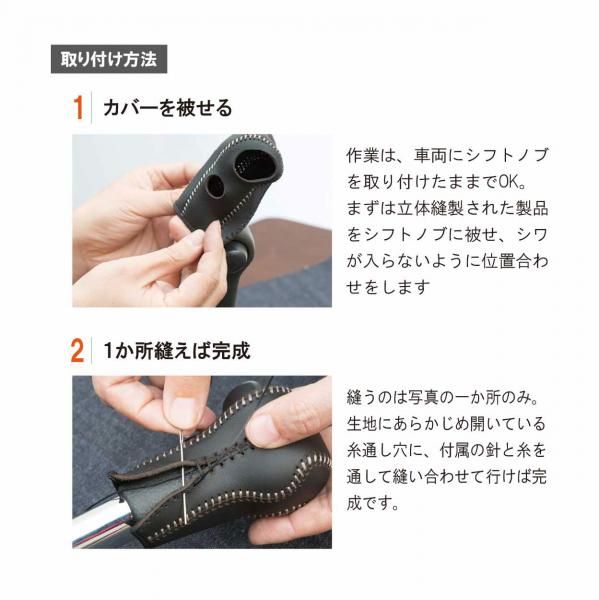 取り付け方法

1 カバーを被せる

作業は、車両にシフトノブを取り付けたままでOK。まずは立体縫製された製品をシフトノブに被せ、シワが入らないように位置合わせをします

2 1か所縫えば完成

縫うのは写真の一か所のみ。生地にあらかじめ開いている糸通し穴に、付属の針と糸を通して縫い合わせて行けば完成です。