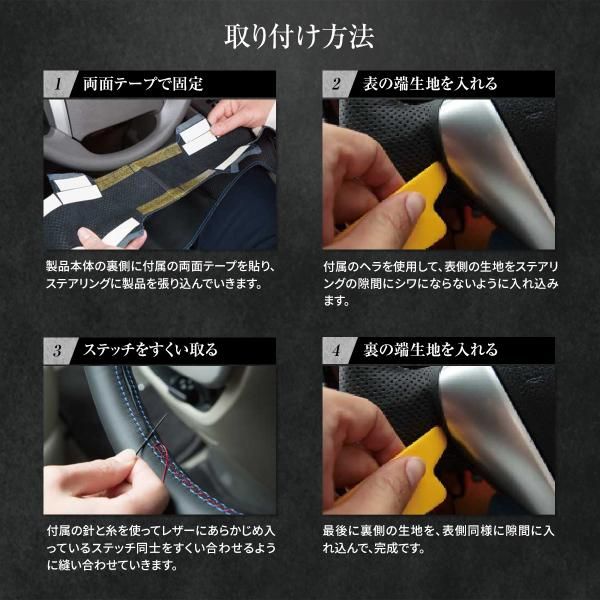 取り付け方法

1 両面テープで固定

製品本体の裏側に付属の両面テープを貼り、ステアリングに製品を張り込んでいきます。

2 表の端生地を入れる

付属のヘラを使用して、表側の生地をステアリングの隙間にシワにならないように入れ込みます。

3 ステッチをすくい取る

付属の針と糸を使ってレザーにあらかじめ入っているステッチ同士をすくい合わせるように縫い合わせていきます。

4 裏の端生地を入れる

最後に裏側の生地を、表側同様に隙間に入れ込んで、完成です。