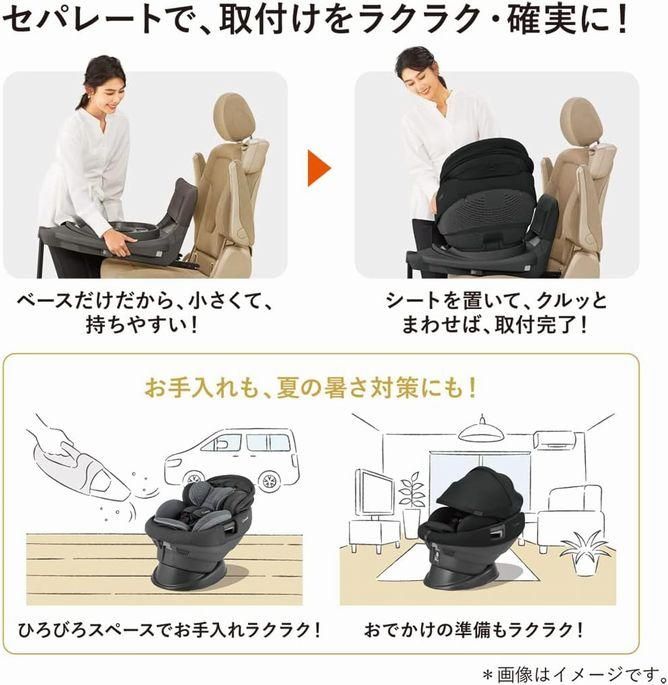 セパレートで、取付けをラクラク・確実に！

ベースだけだから、小さくて、持ちやすい！

シートを置いて、クルッとまわせば、取付完了！

お手入れも、夏の暑さ対策にも！

ひろびろスペースでお手入れラクラク！

おでかけの準備もラクラク！

＊画像はイメージです。