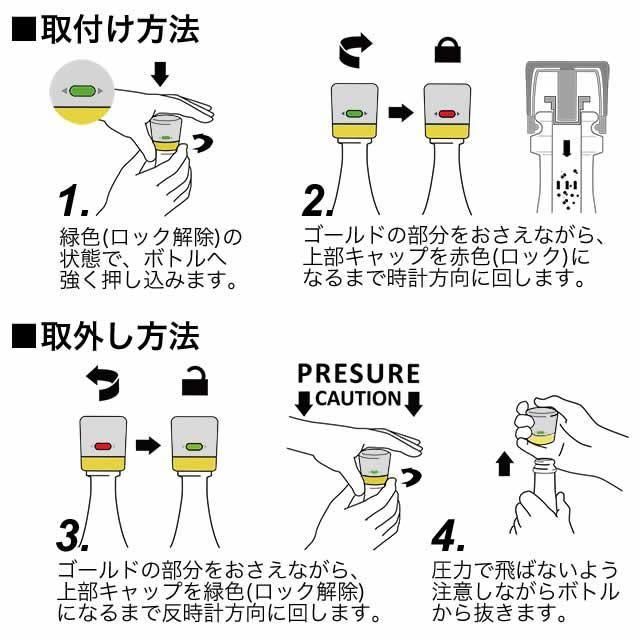 ■取付け方法

1.
緑色(ロック解除)の状態で、ボトルへ強く押し込みます。

2.
ゴールドの部分をおさえながら、上部キャップを赤色(ロック)になるまで時計方向に回します。

■取外し方法

PRESURE
CAUTION

3.
ゴールドの部分をおさえながら、上部キャップを緑色(ロック解除)になるまで反時計方向に回します。

4.
圧力で飛ばないよう注意しながらボトルから抜きます。