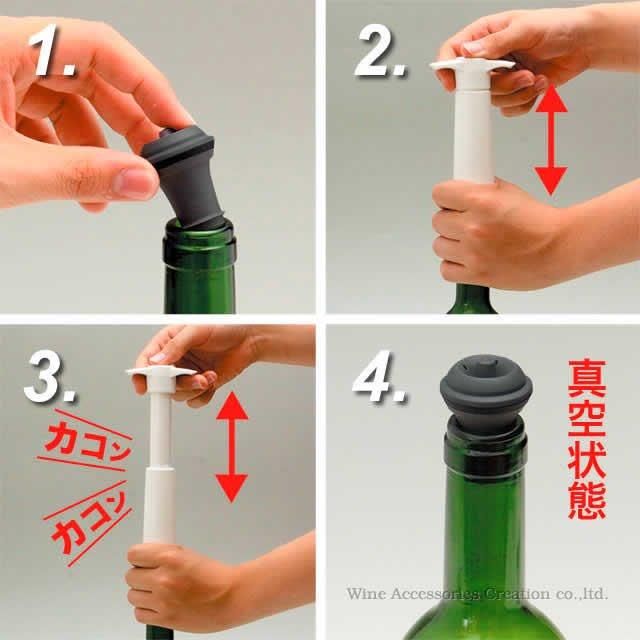 1.

2.

3.

カコン

カコン

4.

真空状態

Wine Accessories Creation co.,ltd.