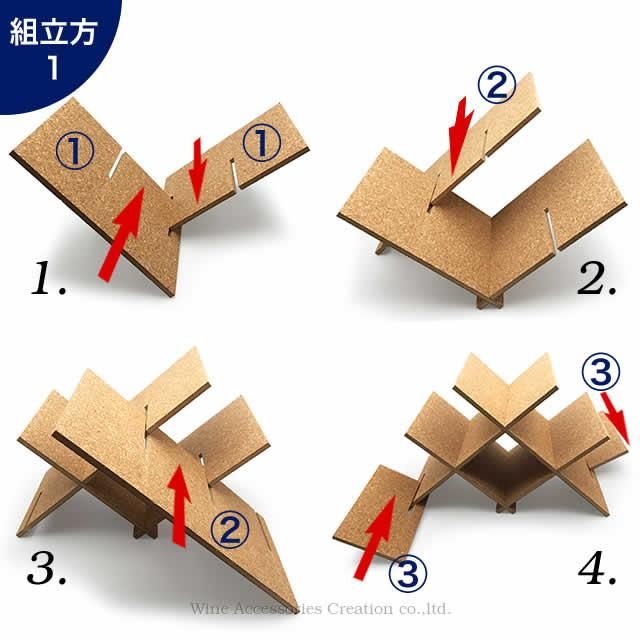 組立方
1

①
①
1.

②
2.

②
3.

③
③
4.

Wine Accessories Creation co.,ltd.