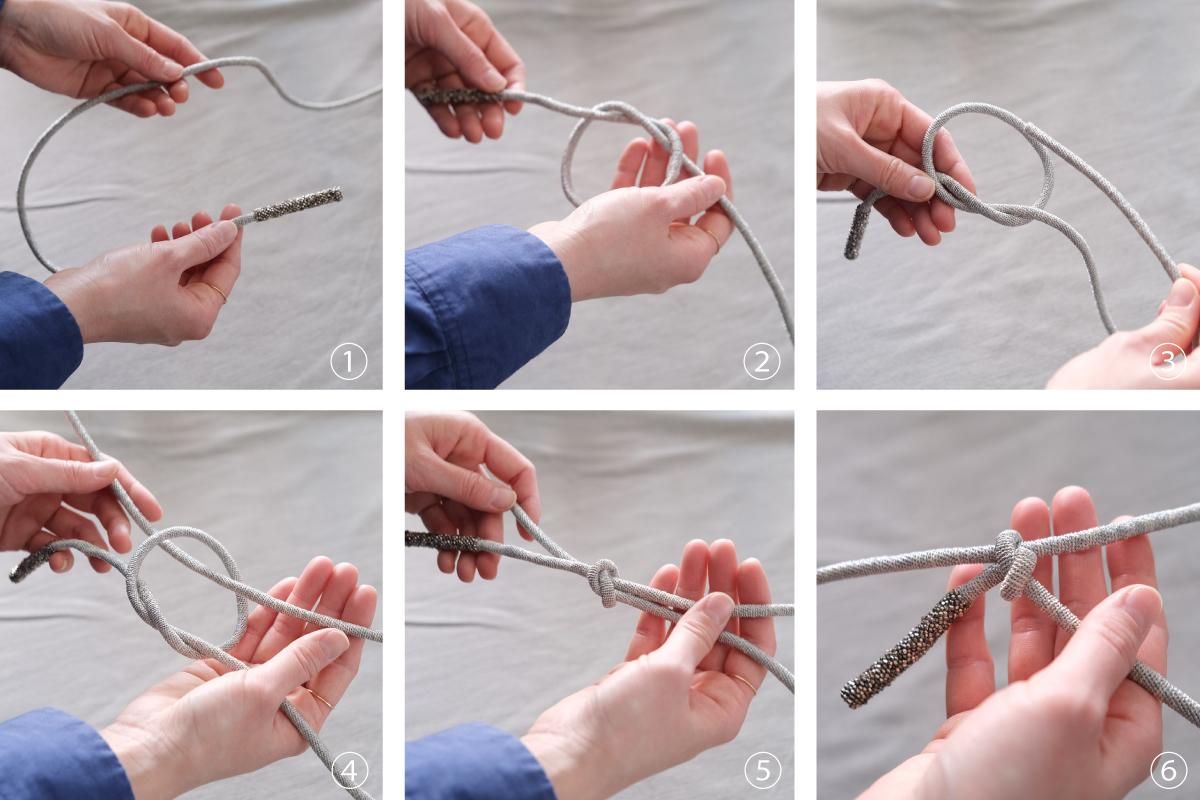 ①
②
③
④
⑤
⑥