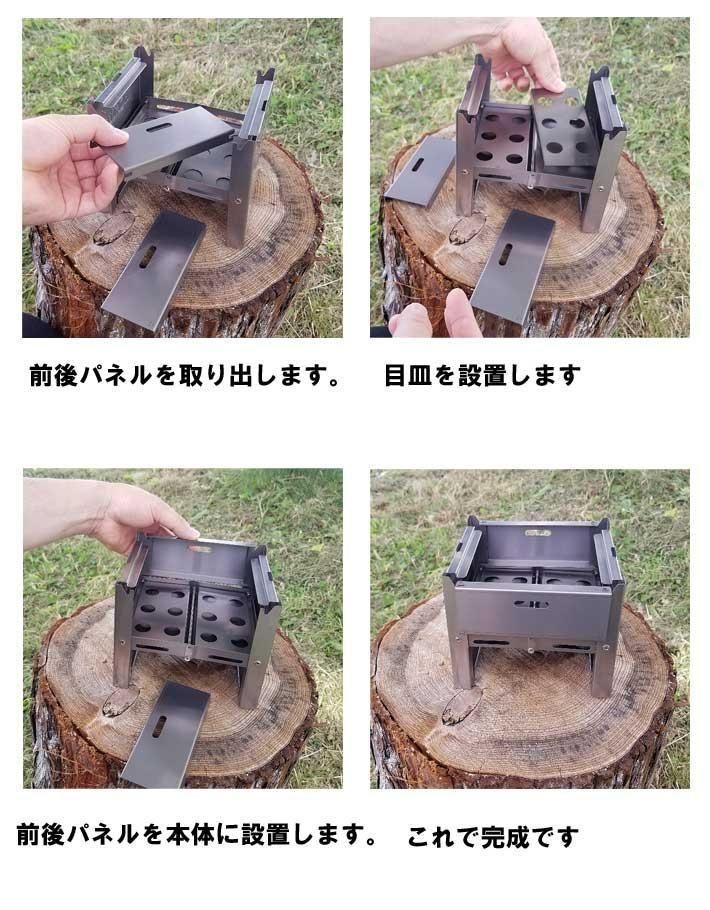 前後パネルを取り出します。

目皿を設置します

前後パネルを本体に設置します。

これで完成です