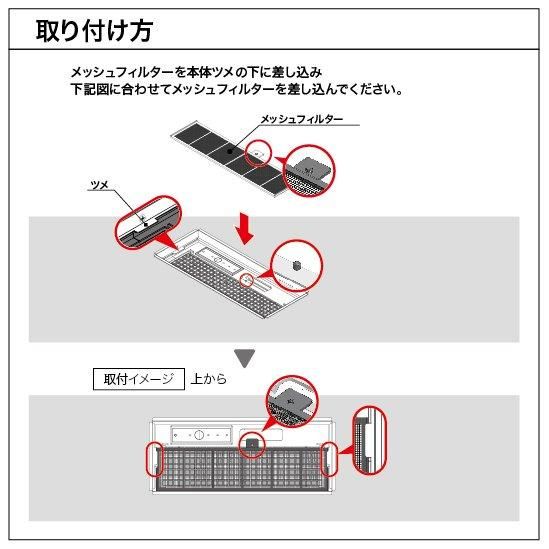 取り付け方

メッシュフィルターを本体ツメの下に差し込み
下記図に合わせてメッシュフィルターを差し込んでください。

メッシュフィルター

ツメ

取付イメージ　上から