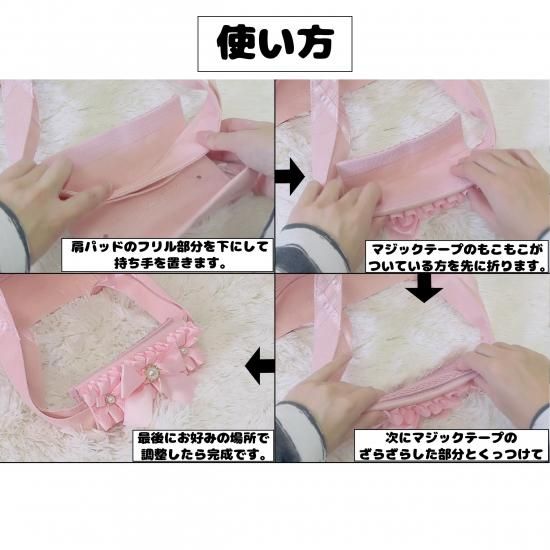 使い方

肩パッドのフリル部分を下にして持ち手を置きます。

マジックテープのもこもこがついている方を先に折ります。

次にマジックテープのざらざらした部分とくっつけて

最後にお好みの場所で調整したら完成です。