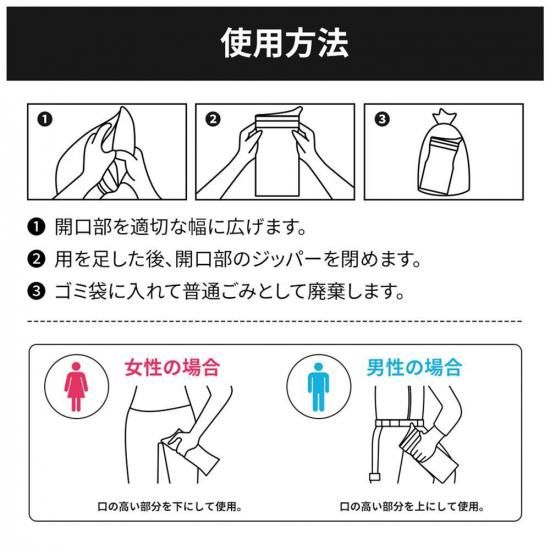 使用方法

❶

❷

❸

❶ 開口部を適切な幅に広げます。

❷ 用を足した後、開口部のジッパーを閉めます。

❸ ゴミ袋に入れて普通ごみとして廃棄します。

女性の場合

口の高い部分を下にして使用。

男性の場合

口の高い部分を上にして使用。