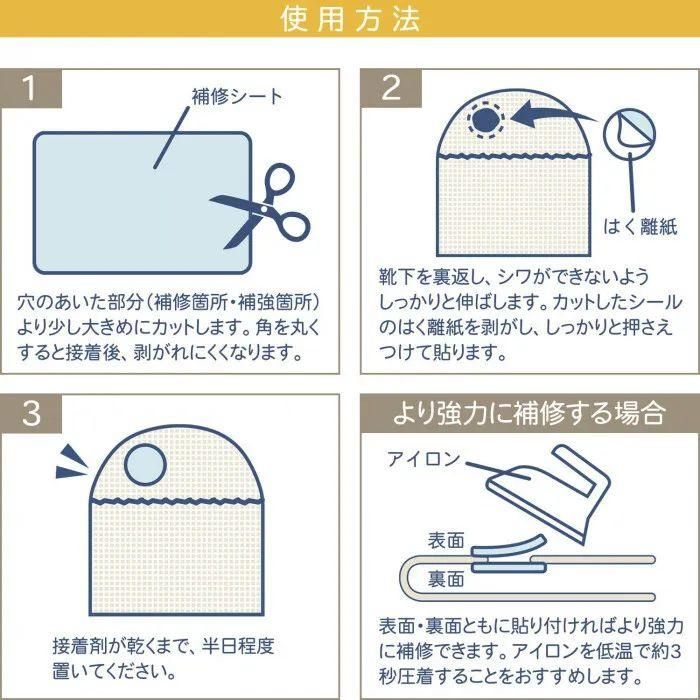 使用方法

1

補修シート

穴のあいた部分（補修箇所・補強箇所）より少し大きめにカットします。角を丸くすると接着後、剥がれにくくなります。

2

はく離紙

靴下を裏返し、シワができないようしっかりと伸ばします。カットしたシールのはく離紙を剥がし、しっかりと押さえつけて貼ります。

3

接着剤が乾くまで、半日程度置いてください。

より強力に補修する場合

アイロン

表面

裏面

表面・裏面ともに貼り付ければより強力に補修できます。アイロンを低温で約3秒圧着することをおすすめします。