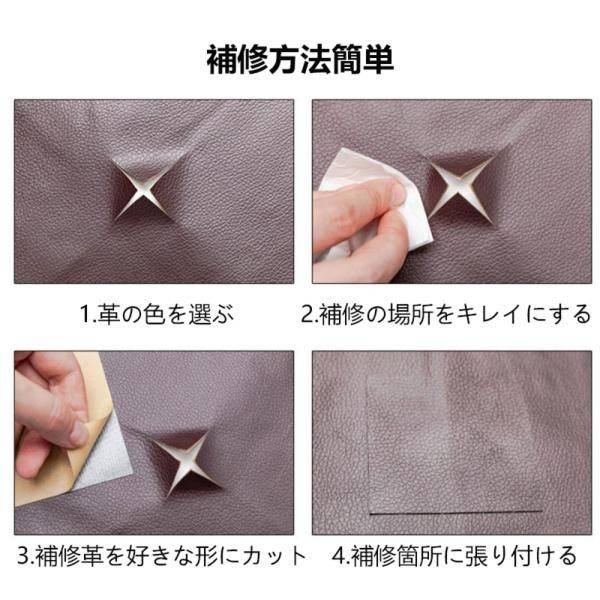 補修方法簡単

1.革の色を選ぶ

2.補修の場所をキレイにする

3.補修革を好きな形にカット

4.補修箇所に張り付ける