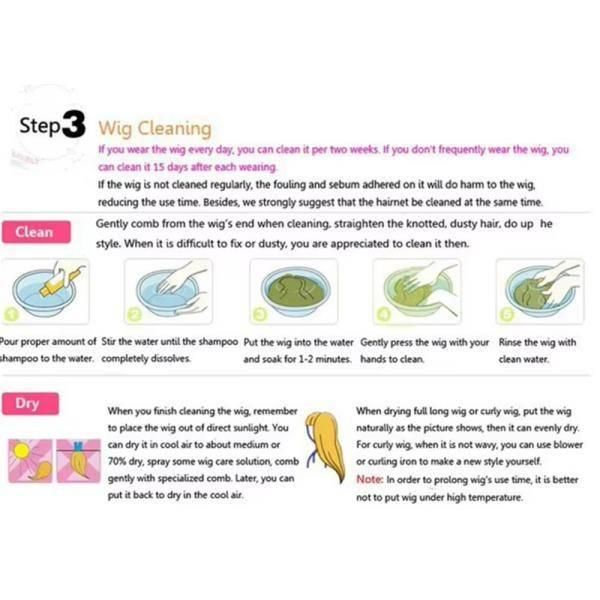 Step3 Wig Cleaning

If you wear the wig every day, you can clean it per two weeks. If you don't frequently wear the wig, you can clean it 15 days after each wearing.

If the wig is not cleaned regularly, the fouling and sebum adhered on it will do harm to the wig, reducing the use time. Besides, we strongly suggest that the hairnet be cleaned at the same time.

Clean

Gently comb from the wig's end when cleaning, straighten the knotted, dusty hair, do up he style. When it is difficult to fix or dusty, you are appreciated to clean it then.

1 Pour proper amount of shampoo to the water.

2 Stir the water until the shampoo completely dissolves.

3 Put the wig into the water and soak for 1-2 minutes.

4 Gently press the wig with your hands to clean.

5 Rinse the wig with clean water.

Dry

When you finish cleaning the wig, remember to place the wig out of direct sunlight. You can dry it in cool air to about medium or 70% dry, spray some wig care solution, comb gently with specialized comb. Later, you can put it back to dry in the cool air.

When drying full long wig or curly wig, put the wig naturally as the picture shows, then it can evenly dry. For curly wig, when it is not wavy, you can use blower or curling iron to make a new style yourself.

Note: In order to prolong wig's use time, it is better not to put wig under high temperature.