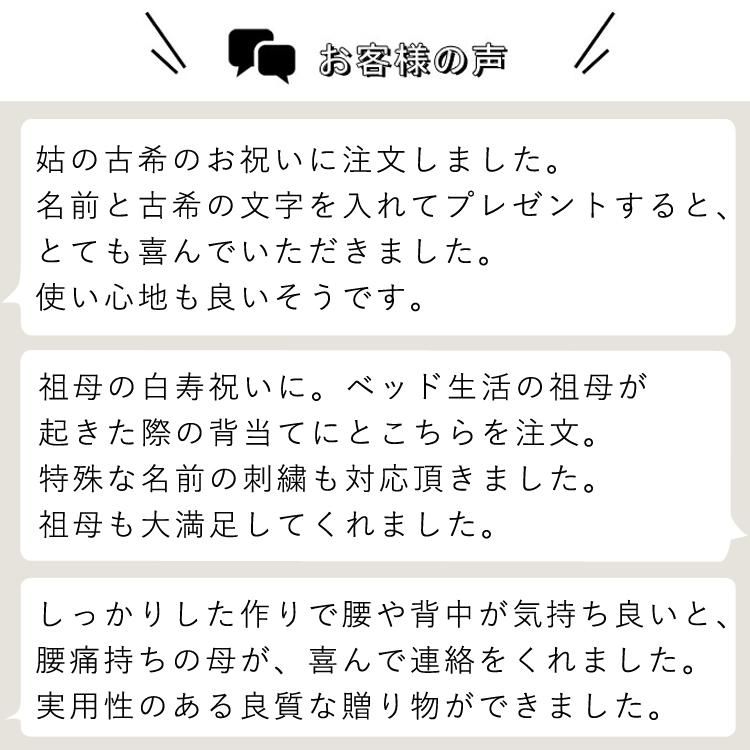 お客様の声

姑の古希のお祝いに注文しました。
名前と古希の文字を入れてプレゼントすると、
とても喜んでいただきました。
使い心地も良いそうです。

祖母の白寿祝いに。ベッド生活の祖母が
起きた際の背当てにとこちらを注文。
特殊な名前の刺繍も対応頂きました。
祖母も大満足してくれました。

しっかりした作りで腰や背中が気持ち良いと、
腰痛持ちの母が、喜んで連絡をくれました。
実用性のある良質な贈り物ができました。