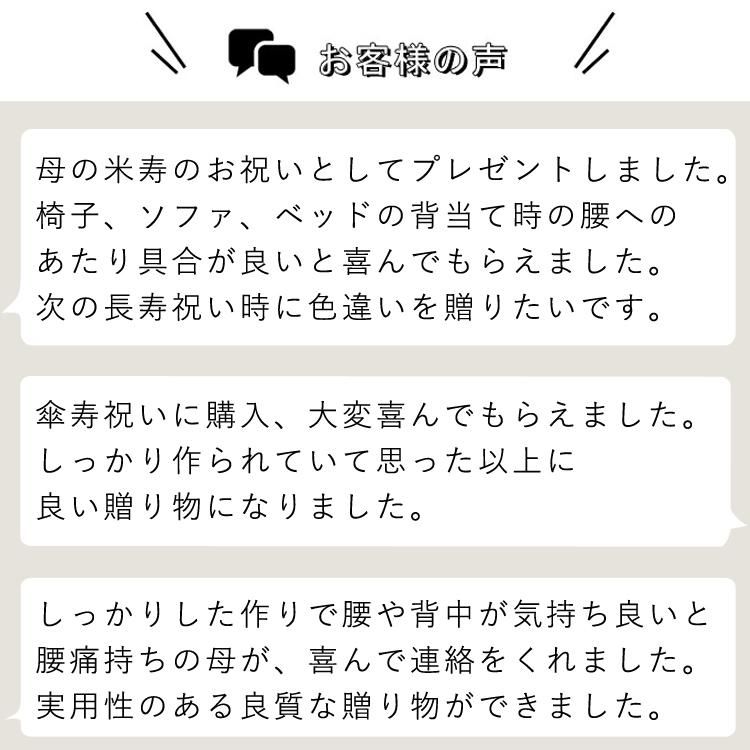 お客様の声

母の米寿のお祝いとしてプレゼントしました。椅子、ソファ、ベッドの背当て時の腰へのあたり具合が良いと喜んでもらえました。次の長寿祝い時に色違いを贈りたいです。

傘寿祝いに購入、大変喜んでもらえました。しっかり作られていて思った以上に良い贈り物になりました。

しっかりした作りで腰や背中が気持ち良いと腰痛持ちの母が、喜んで連絡をくれました。実用性のある良質な贈り物ができました。