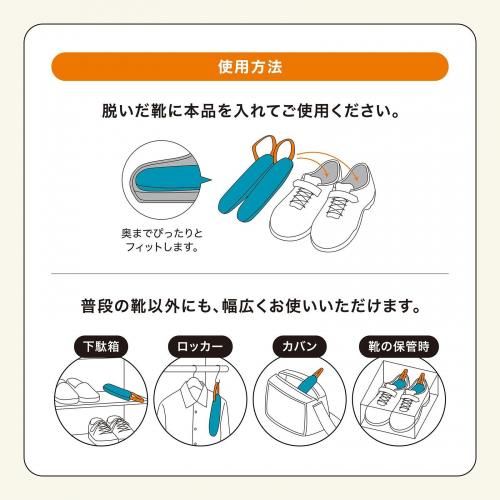 使用方法

脱いだ靴に本品を入れてご使用ください。

奥までぴったりとフィットします。

普段の靴以外にも、幅広くお使いいただけます。

下駄箱

ロッカー

カバン

靴の保管時