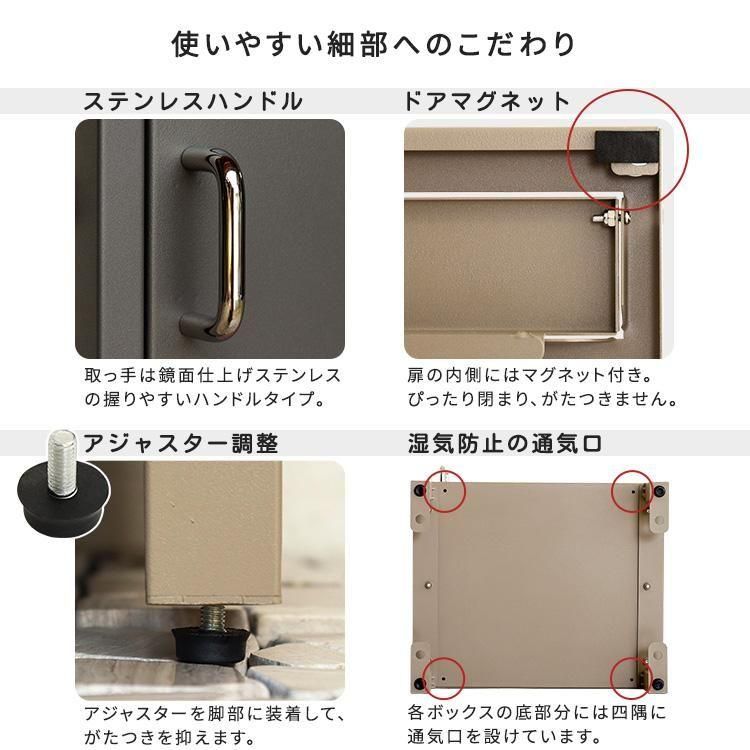 使いやすい細部へのこだわり

ステンレスハンドル

取っ手は鏡面仕上げステンレスの握りやすいハンドルタイプ。

ドアマグネット

扉の内側にはマグネット付き。ぴったり閉まり、がたつきません。

アジャスター調整

アジャスターを脚部に装着して、がたつきを抑えます。

湿気防止の通気口

各ボックスの底部分には四隅に通気口を設けています。