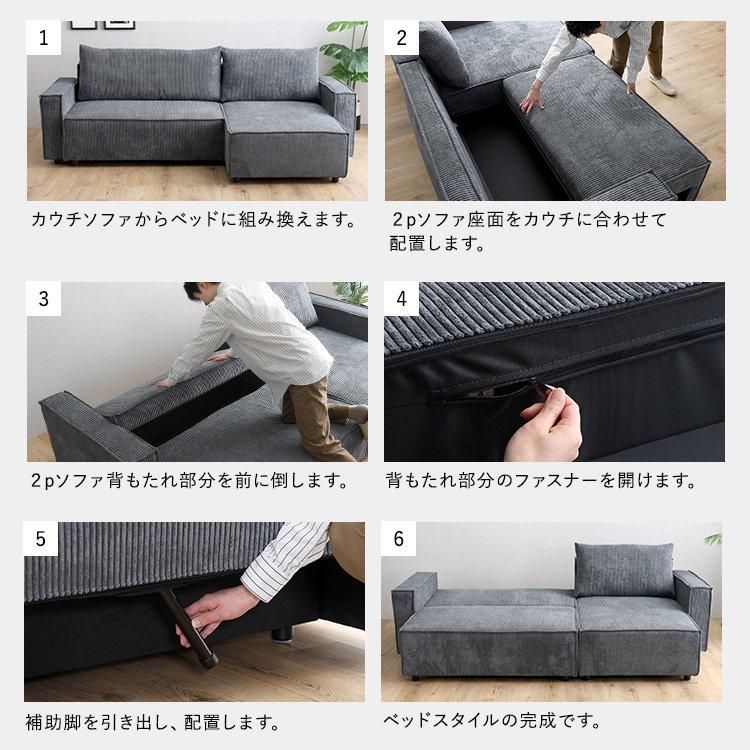 1

カウチソファからベッドに組み換えます。

2

2pソファ座面をカウチに合わせて配置します。

3

2pソファ背もたれ部分を前に倒します。

4

背もたれ部分のファスナーを開けます。

5

補助脚を引き出し、配置します。

6

ベッドスタイルの完成です。