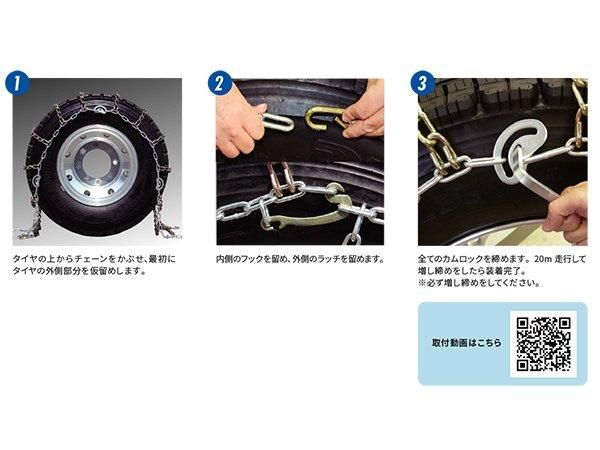 1

タイヤの上からチェーンをかぶせ、最初にタイヤの外側部分を仮留めします。

2

内側のフックを留め、外側のラッチを留めます。

3

全てのカムロックを締めます。20m 走行して増し締めをしたら装着完了。
※必ず増し締めをしてください。

取付動画はこちら