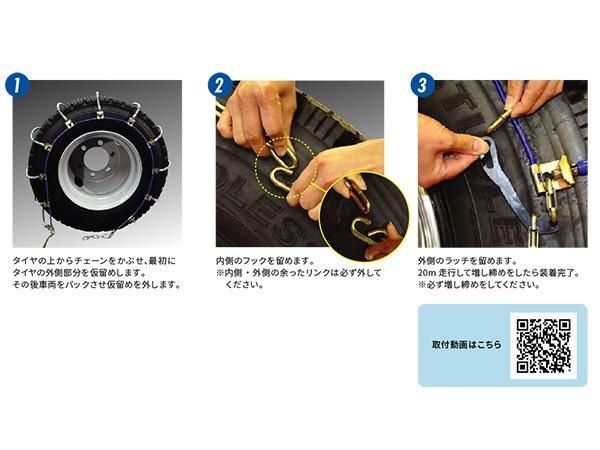 1

タイヤの上からチェーンをかぶせ、最初にタイヤの外側部分を仮留めします。
その後車両をバックさせ仮留めを外します。

2

内側のフックを留めます。
※内側・外側の余ったリンクは必ず外してください。

3

外側のラッチを留めます。
20m 走行して増し締めをしたら装着完了。
※必ず増し締めをしてください。

取付動画はこちら