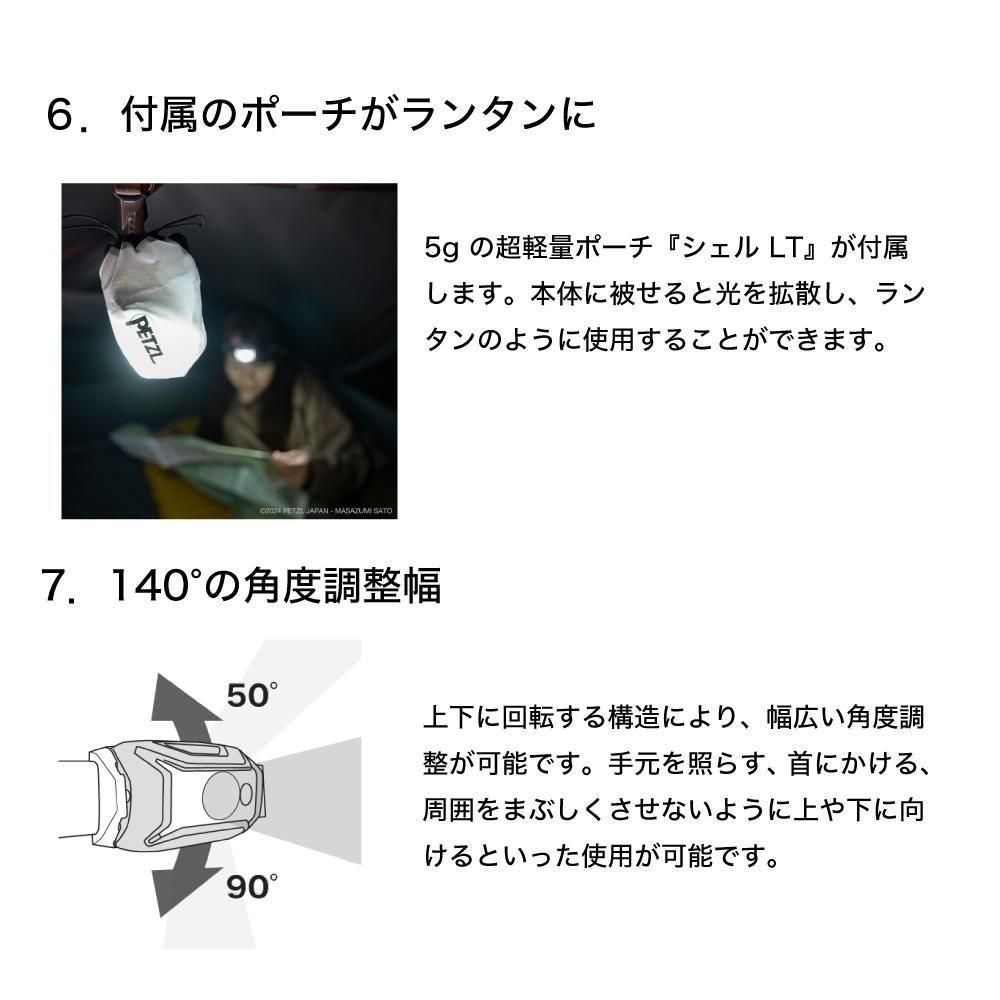 6．付属のポーチがランタンに

PETZL

©2024 PETZL JAPAN - MASAZUMI SATO

5g の超軽量ポーチ『シェル LT』が付属します。本体に被せると光を拡散し、ランタンのように使用することができます。

7．140°の角度調整幅

50°

90°

上下に回転する構造により、幅広い角度調整が可能です。手元を照らす、首にかける、周囲をまぶしくさせないように上や下に向けるといった使用が可能です。