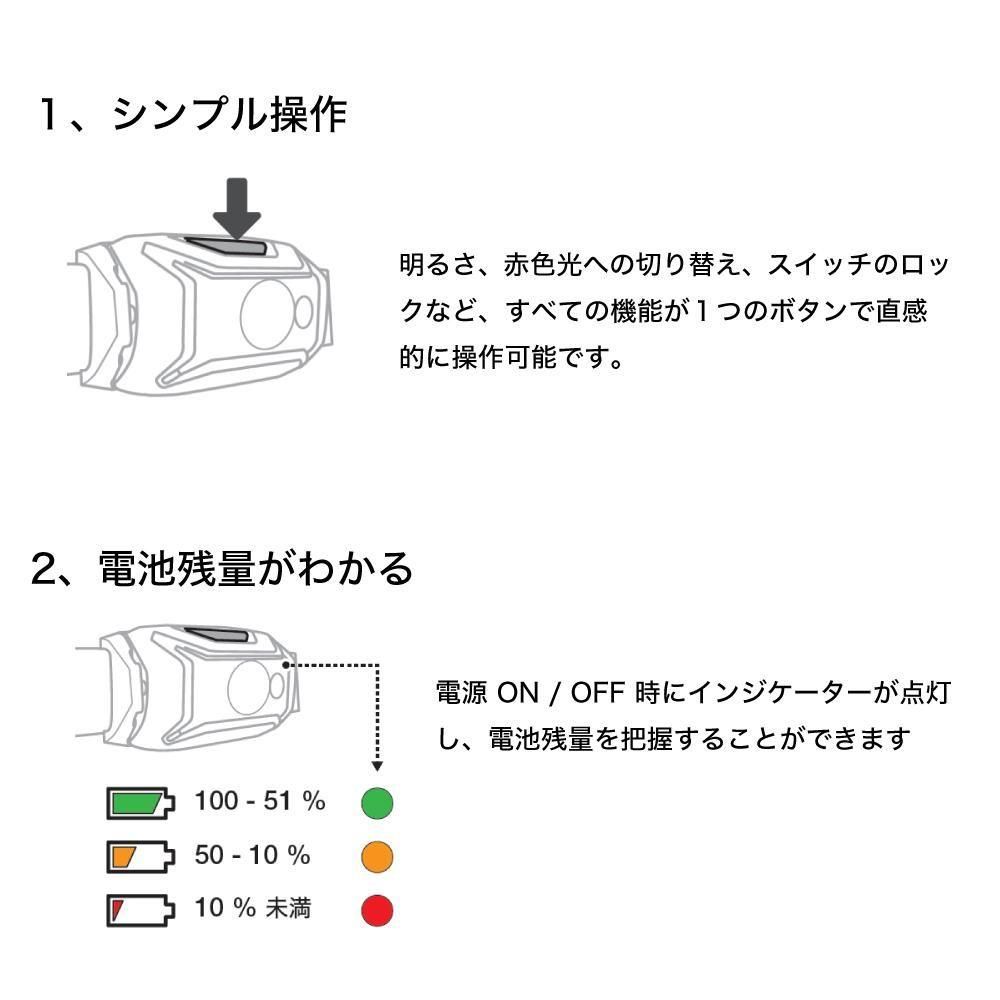 1、シンプル操作

明るさ、赤色光への切り替え、スイッチのロックなど、すべての機能が１つのボタンで直感的に操作可能です。

2、電池残量がわかる

電源 ON / OFF 時にインジケーターが点灯し、電池残量を把握することができます

100 - 51 %

50 - 10 %

10 % 未満