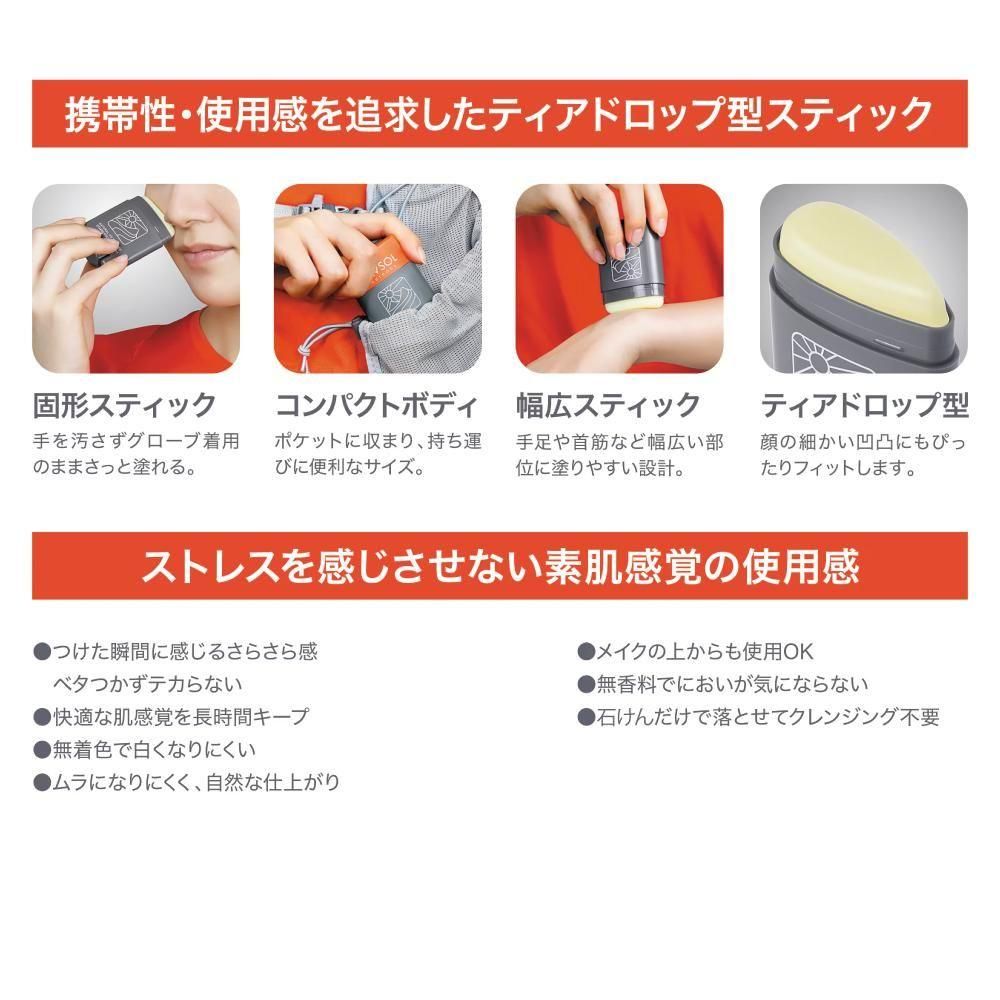 携帯性・使用感を追求したティアドロップ型スティック

固形スティック
手を汚さずグローブ着用のままさっと塗れる。

コンパクトボディ
ポケットに収まり、持ち運びに便利なサイズ。

幅広スティック
手足や首筋など幅広い部位に塗りやすい設計。

ティアドロップ型
顔の細かい凹凸にもぴったりフィットします。

ストレスを感じさせない素肌感覚の使用感

●つけた瞬間に感じるさらさら感
ベタつかずテカらない
●快適な肌感覚を長時間キープ
●無着色で白くなりにくい
●ムラになりにくく、自然な仕上がり

●メイクの上からも使用OK
●無香料でにおいが気にならない
●石けんだけで落とせてクレンジング不要