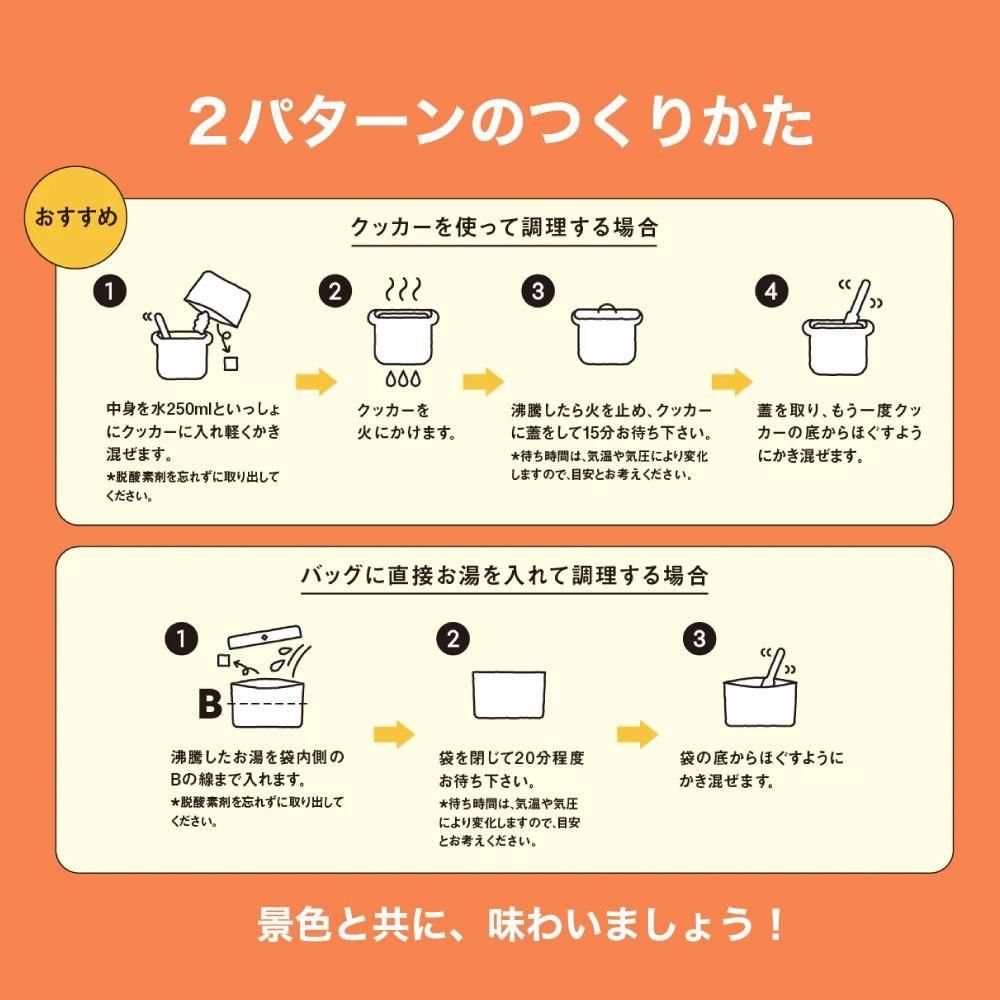 ２パターンのつくりかた

おすすめ

クッカーを使って調理する場合

1
中身を水250mlといっしょにクッカーに入れ軽くかき混ぜます。
★脱酸素剤を忘れずに取り出してください。

2
クッカーを火にかけます。

3
沸騰したら火を止め、クッカーに蓋をして15分お待ち下さい。
★待ち時間は、気温や気圧により変化しますので、目安とお考えください。

4
蓋を取り、もう一度クッカーの底からほぐすようにかき混ぜます。

バッグに直接お湯を入れて調理する場合

1
B
沸騰したお湯を袋内側のBの線まで入れます。
★脱酸素剤を忘れずに取り出してください。

2
袋を閉じて20分程度お待ち下さい。
★待ち時間は、気温や気圧により変化しますので、目安とお考えください。

3
袋の底からほぐすようにかき混ぜます。

景色と共に、味わいましょう！