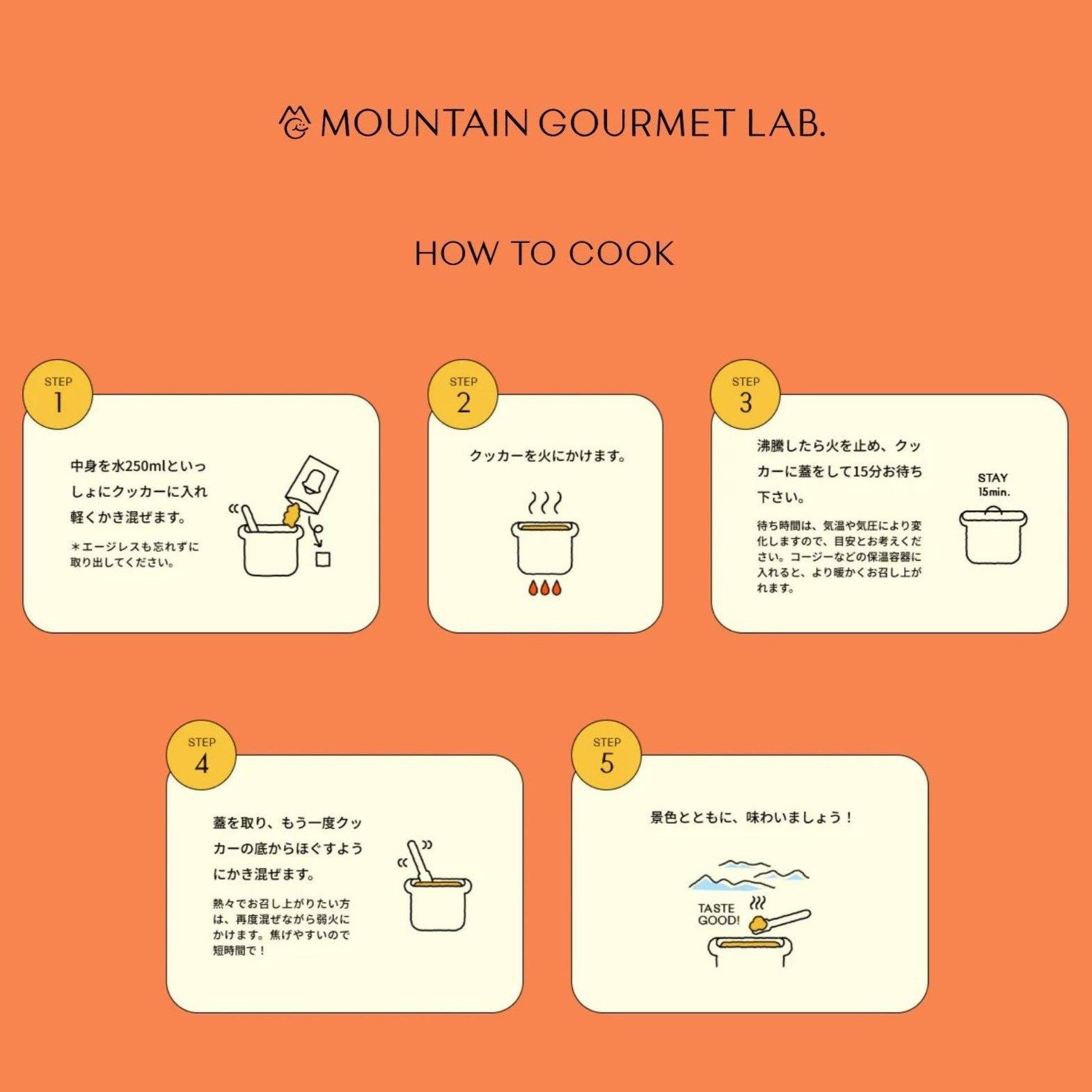 MOUNTAIN GOURMET LAB.

HOW TO COOK

STEP 1

中身を水250mlといっしょにクッカーに入れ軽くかき混ぜます。

＊エージレスも忘れずに取り出してください。

STEP 2

クッカーを火にかけます。

STEP 3

沸騰したら火を止め、クッカーに蓋をして15分お待ち下さい。

待ち時間は、気温や気圧により変化しますので、目安とお考えください。コージーなどの保温容器に入れると、より暖かくお召し上がれます。

STAY 15min.

STEP 4

蓋を取り、もう一度クッカーの底からほぐすようにかき混ぜます。

熱々でお召し上がりたい方は、再度混ぜながら弱火にかけます。焦げやすいので短時間で！

STEP 5

景色とともに、味わいましょう！

TASTE GOOD!