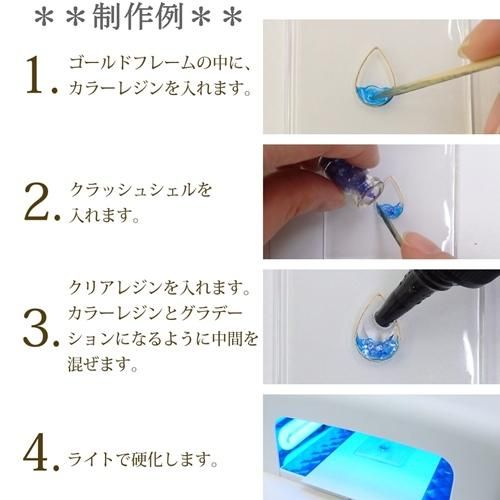 ＊＊制作例＊＊

1. ゴールドフレームの中に、カラーレジンを入れます。

2. クラッシュシェルを入れます。

3. クリアレジンを入れます。カラーレジンとグラデーションになるように中間を混ぜます。

4. ライトで硬化します。