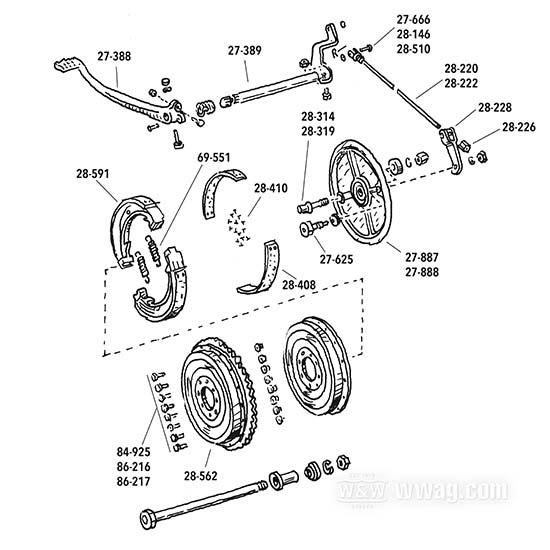 27-388
27-389
27-666
28-146
28-510
28-220
28-222
28-228
28-226
28-314
28-319
69-551
28-591
28-410
27-625
27-887
27-888
28-408
84-925
86-216
86-217
28-562
W&W wwag.com