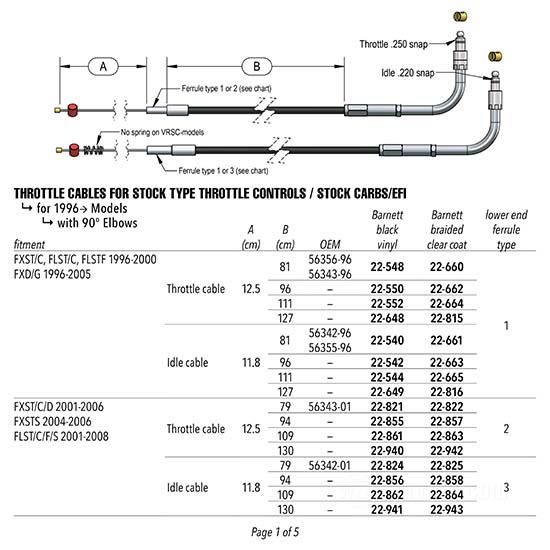 A

B

Throttle .250 snap

Idle .220 snap

Ferrule type 1 or 2 (see chart)

No spring on VRSC-models

Ferrule type 1 or 3 (see chart)

THROTTLE CABLES FOR STOCK TYPE THROTTLE CONTROLS / STOCK CARBS/EFI
↳ for 1996→ Models
↳ with 90° Elbows

| fitment | | A (cm) | B (cm) | OEM | Barnett black vinyl | Barnett braided clear coat | lower end ferrule type |
|---|---|---|---|---|---|---|---|
| FXST/C, FLST/C, FLSTF 1996-2000 FXD/G 1996-2005 | Throttle cable | 12.5 | 81 | 56356-96 56343-96 | 22-548 | 22-660 | 1 |
| | | | 96 | – | 22-550 | 22-662 | |
| | | | 111 | – | 22-552 | 22-664 | |
| | | | 127 | – | 22-648 | 22-815 | |
| | Idle cable | 11.8 | 81 | 56342-96 56355-96 | 22-540 | 22-661 | |
| | | | 96 | – | 22-542 | 22-663 | |
| | | | 111 | – | 22-544 | 22-665 | |
| | | | 127 | – | 22-649 | 22-816 | |
| FXST/C/D 2001-2006 FXSTS 2004-2006 FLST/C/F/S 2001-2008 | Throttle cable | 12.5 | 79 | 56343-01 | 22-821 | 22-822 | 2 |
| | | | 94 | – | 22-855 | 22-857 | |
| | | | 109 | – | 22-861 | 22-863 | |
| | | | 130 | – | 22-940 | 22-942 | |
| | Idle cable | 11.8 | 79 | 56342-01 | 22-824 | 22-825 | 3 |
| | | | 94 | – | 22-856 | 22-858 | |
| | | | 109 | – | 22-862 | 22-864 | |
| | | | 130 | – | 22-941 | 22-943 | |

Page 1 of 5