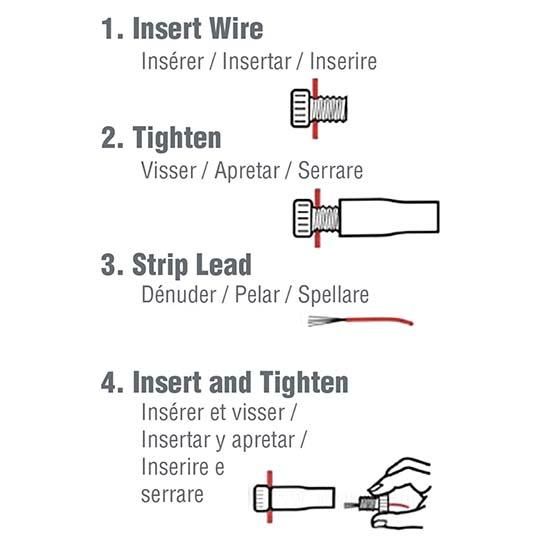 1. Insert Wire
Insérer / Insertar / Inserire

2. Tighten
Visser / Apretar / Serrare

3. Strip Lead
Dénuder / Pelar / Spellare

4. Insert and Tighten
Insérer et visser / Insertar y apretar / Inserire e serrare