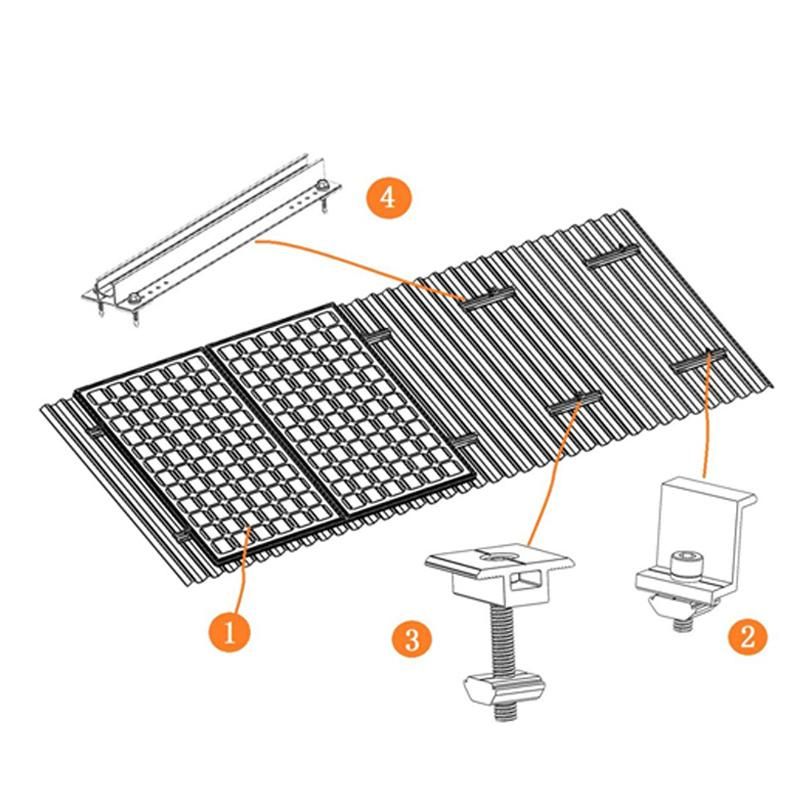 4

1

3

2