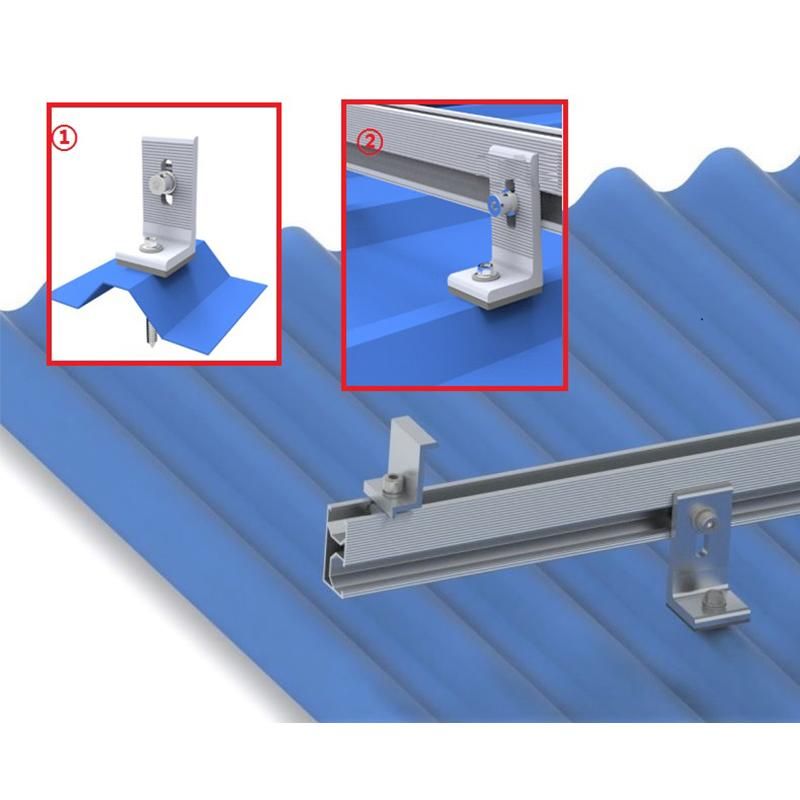 ①

②