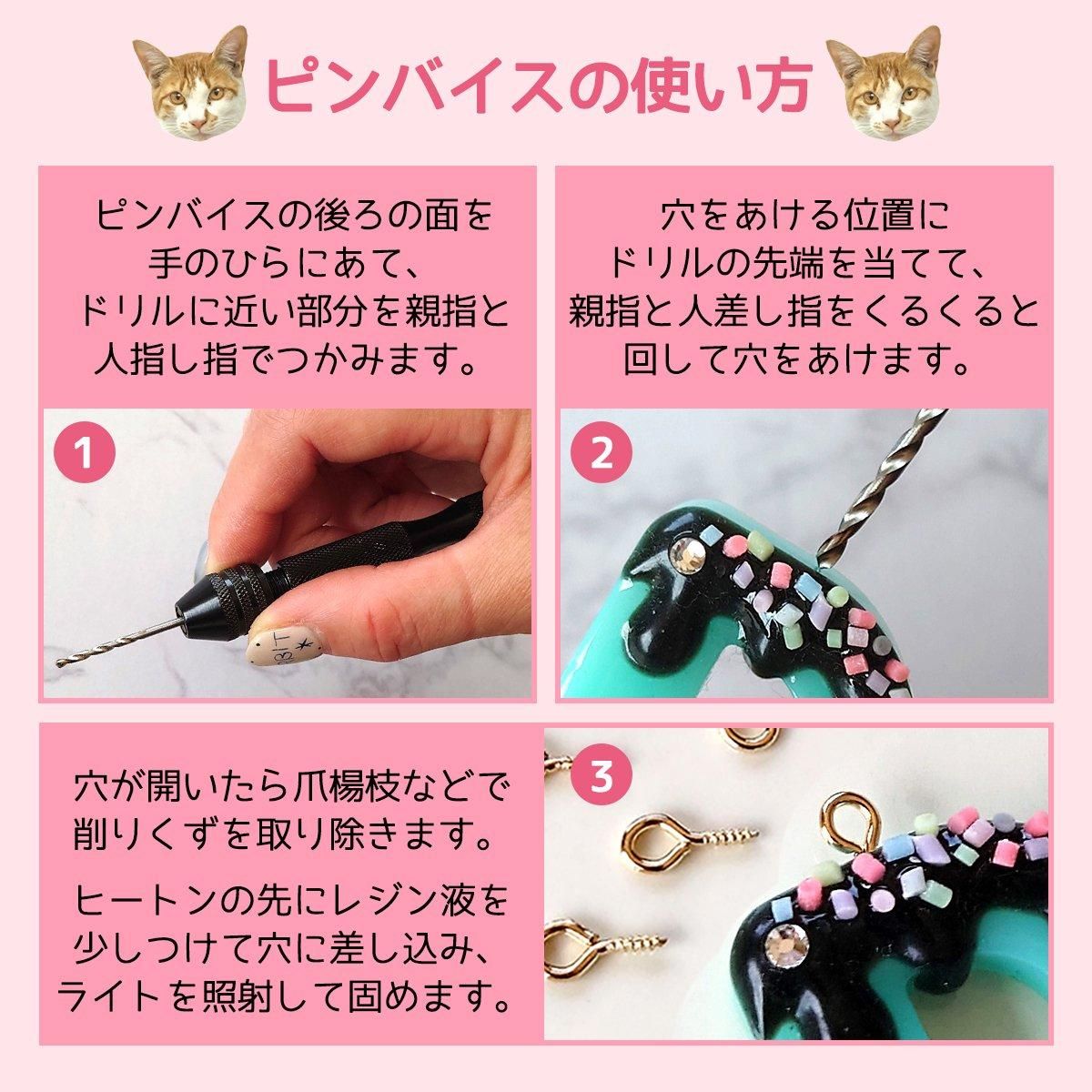 ピンバイスの使い方

ピンバイスの後ろの面を手のひらにあて、ドリルに近い部分を親指と人指し指でつかみます。

1

穴をあける位置にドリルの先端を当てて、親指と人差し指をくるくると回して穴をあけます。

2

穴が開いたら爪楊枝などで削りくずを取り除きます。

ヒートンの先にレジン液を少しつけて穴に差し込み、ライトを照射して固めます。

3