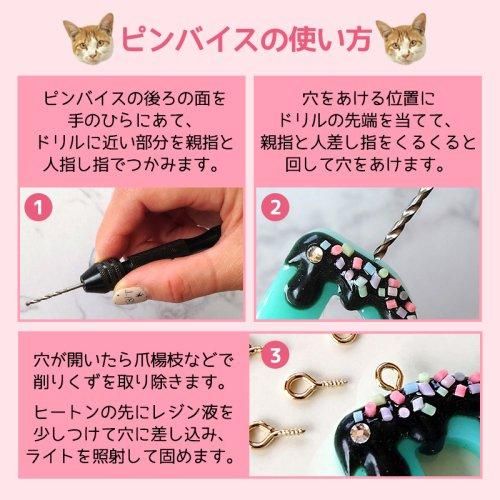 ピンバイスの使い方

ピンバイスの後ろの面を手のひらにあて、ドリルに近い部分を親指と人指し指でつかみます。

1

穴をあける位置にドリルの先端を当てて、親指と人差し指をくるくると回して穴をあけます。

2

穴が開いたら爪楊枝などで削りくずを取り除きます。

ヒートンの先にレジン液を少しつけて穴に差し込み、ライトを照射して固めます。

3