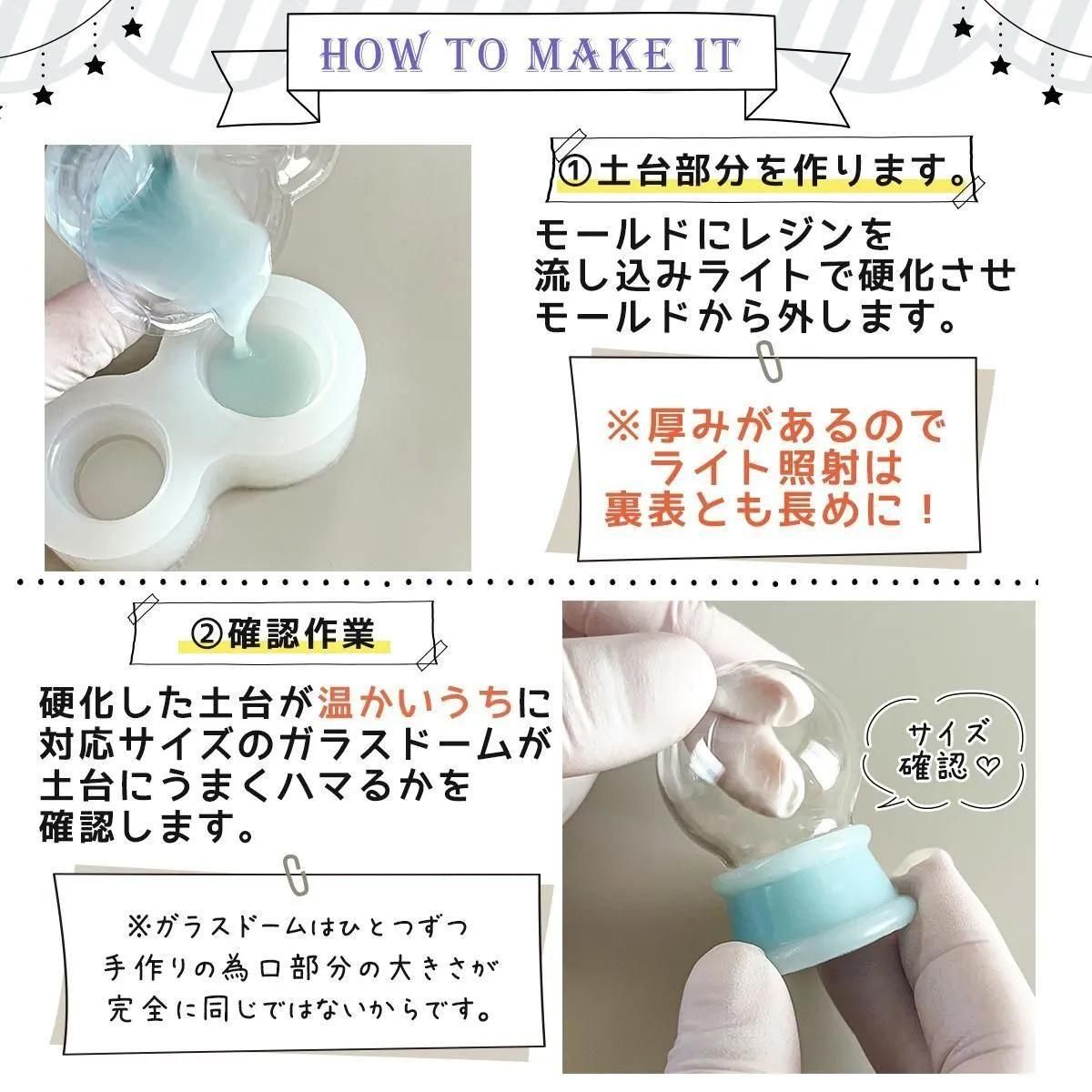 HOW TO MAKE IT

①土台部分を作ります。

モールドにレジンを流し込みライトで硬化させモールドから外します。

※厚みがあるのでライト照射は裏表とも長めに！

②確認作業

硬化した土台が温かいうちに対応サイズのガラスドームが土台にうまくハマるかを確認します。

サイズ確認♡

※ガラスドームはひとつずつ手作りの為口部分の大きさが完全に同じではないからです。