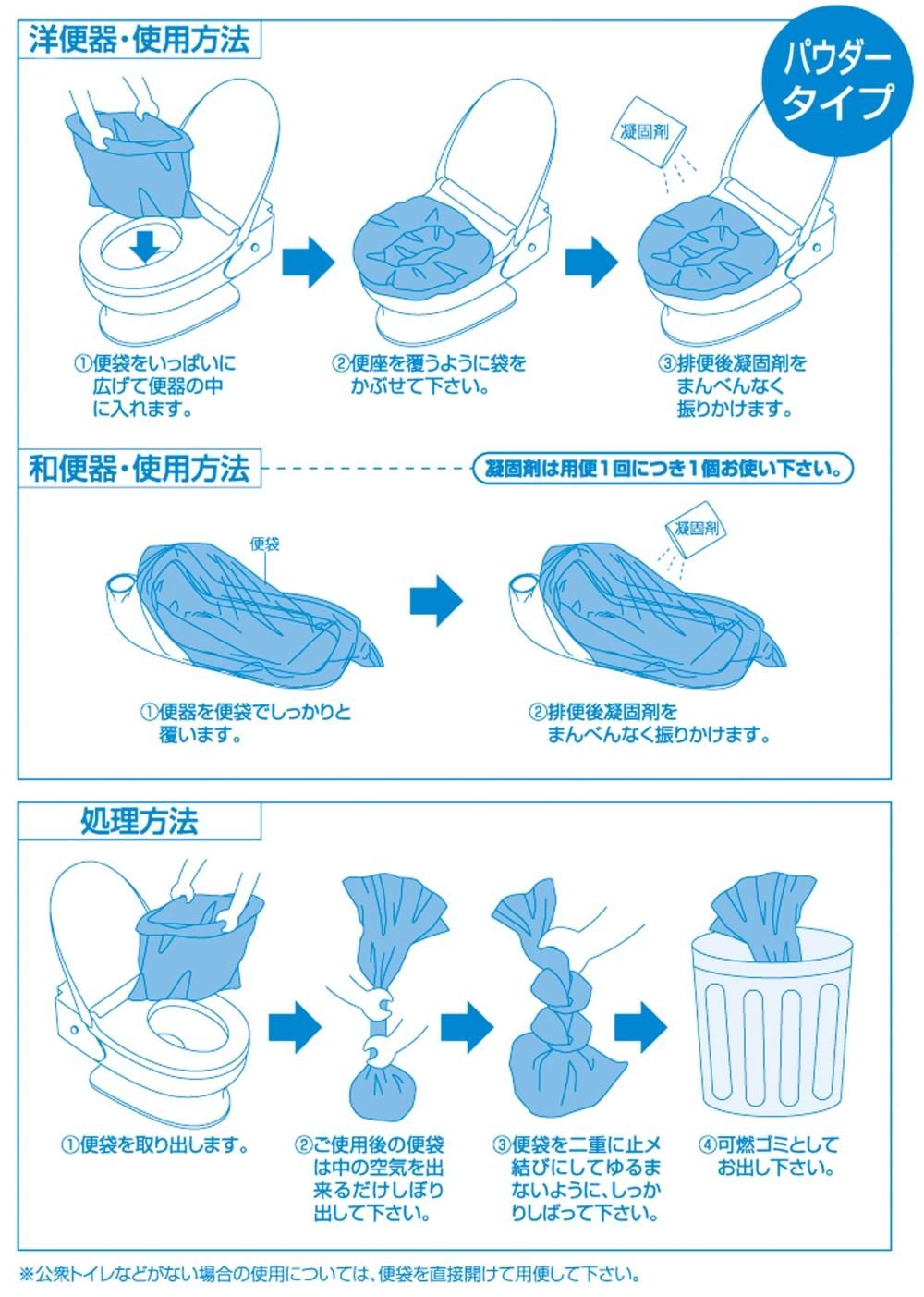 洋便器・使用方法

パウダータイプ

凝固剤

①便袋をいっぱいに広げて便器の中に入れます。

②便座を覆うように袋をかぶせて下さい。

③排便後凝固剤をまんべんなく振りかけます。

和便器・使用方法

凝固剤は用便1回につき1個お使い下さい。

便袋

凝固剤

①便器を便袋でしっかりと覆います。

②排便後凝固剤をまんべんなく振りかけます。

処理方法

①便袋を取り出します。

②ご使用後の便袋は中の空気を出来るだけしぼり出して下さい。

③便袋を二重に止メ結びにしてゆるまないように、しっかりしばって下さい。

④可燃ゴミとしてお出し下さい。

※公衆トイレなどがない場合の使用については、便袋を直接開けて用便して下さい。