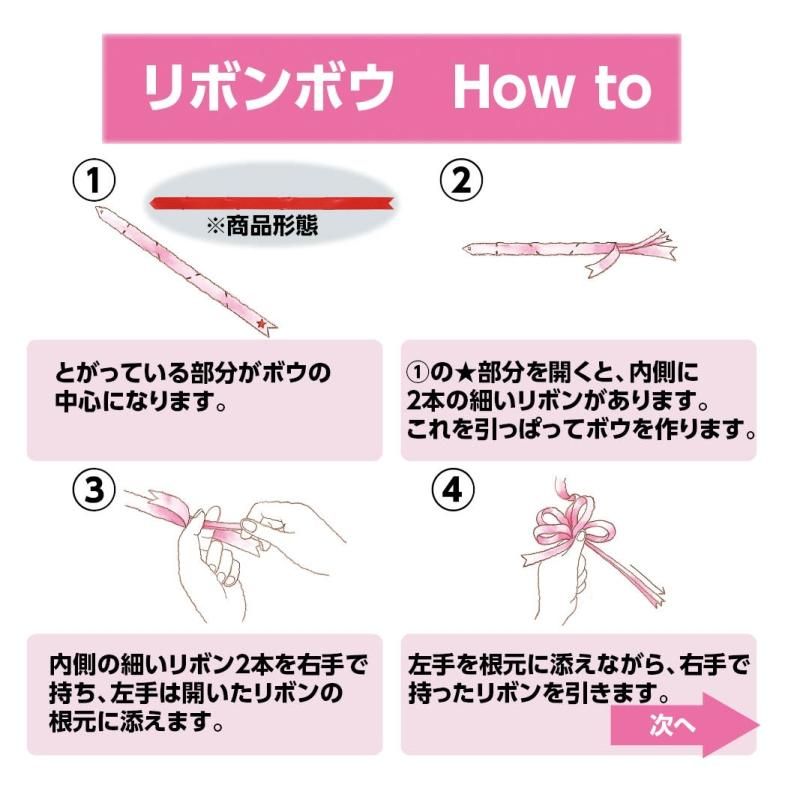 リボンボウ　How to

①

※商品形態

とがっている部分がボウの中心になります。

②

①の★部分を開くと、内側に2本の細いリボンがあります。これを引っぱってボウを作ります。

③

内側の細いリボン2本を右手で持ち、左手は開いたリボンの根元に添えます。

④

左手を根元に添えながら、右手で持ったリボンを引きます。

次へ