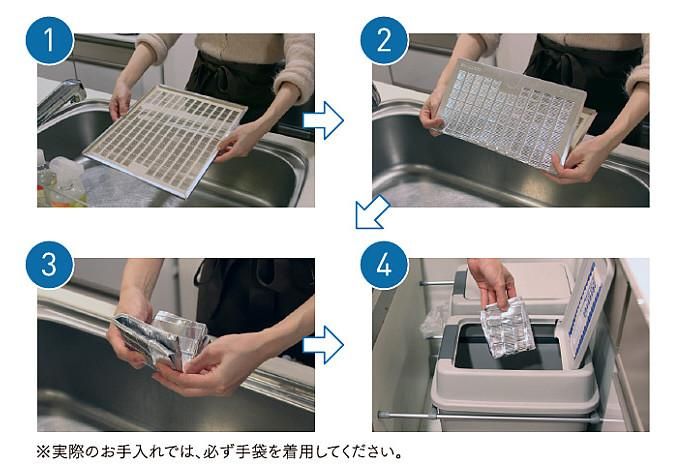 1

2

3

4

※実際のお手入れでは、必ず手袋を着用してください。