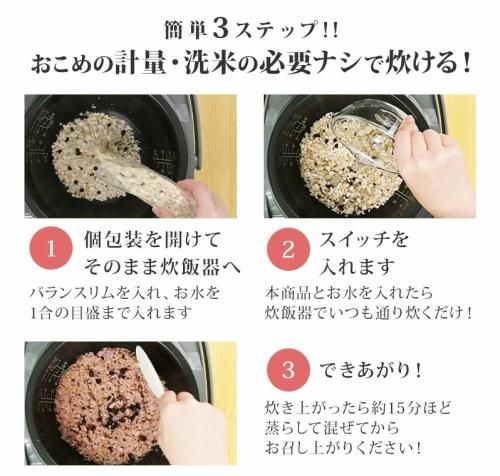 簡単3ステップ!!
おこめの計量・洗米の必要ナシで炊ける!

1 個包装を開けて
そのまま炊飯器へ

バランスリムを入れ、お水を
1合の目盛まで入れます

2 スイッチを
入れます

本商品とお水を入れたら
炊飯器でいつも通り炊くだけ!

3 できあがり!

炊き上がったら約15分ほど
蒸らして混ぜてから
お召し上がりください!