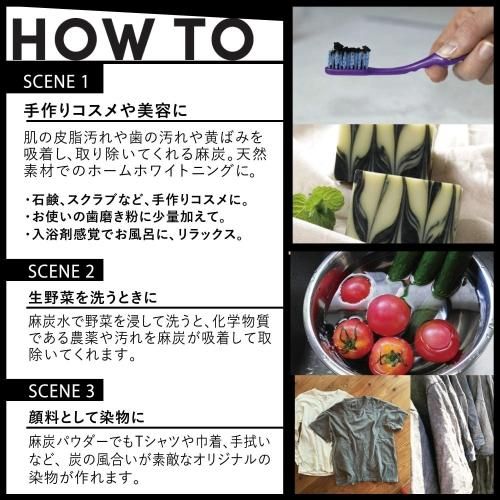 HOW TO

SCENE 1

手作りコスメや美容に

肌の皮脂汚れや歯の汚れや黄ばみを吸着し、取り除いてくれる麻炭。天然素材でのホームホワイトニングに。

・石鹸、スクラブなど、手作りコスメに。
・お使いの歯磨き粉に少量加えて。
・入浴剤感覚でお風呂に、リラックス。

SCENE 2

生野菜を洗うときに

麻炭水で野菜を浸して洗うと、化学物質である農薬や汚れを麻炭が吸着して取除いてくれます。

SCENE 3

顔料として染物に

麻炭パウダーでもTシャツや巾着、手拭いなど、炭の風合いが素敵なオリジナルの染物が作れます。