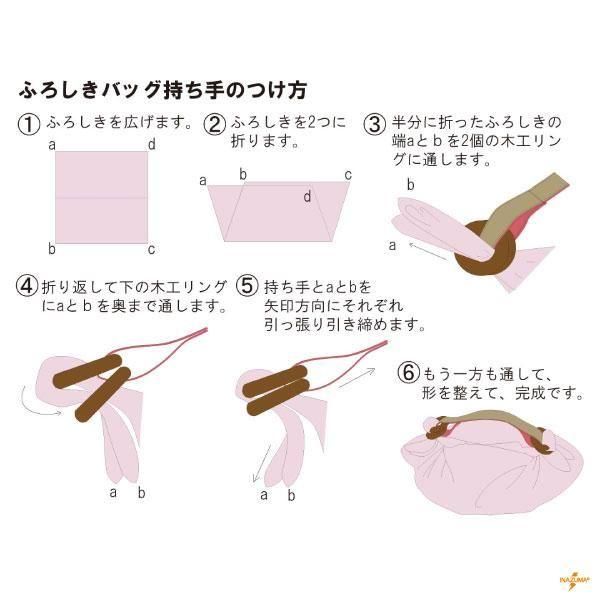 ふろしきバッグ持ち手のつけ方

① ふろしきを広げます。

a d

b c

② ふろしきを2つに折ります。

a b c
d

③ 半分に折ったふろしきの端aとｂを2個の木工リングに通します。

b
a

④ 折り返して下の木工リングにaとｂを奥まで通します。

a b

⑤ 持ち手とaとbを矢印方向にそれぞれ引っ張り引き締めます。

a b

⑥ もう一方も通して、形を整えて、完成です。

INAZUMA