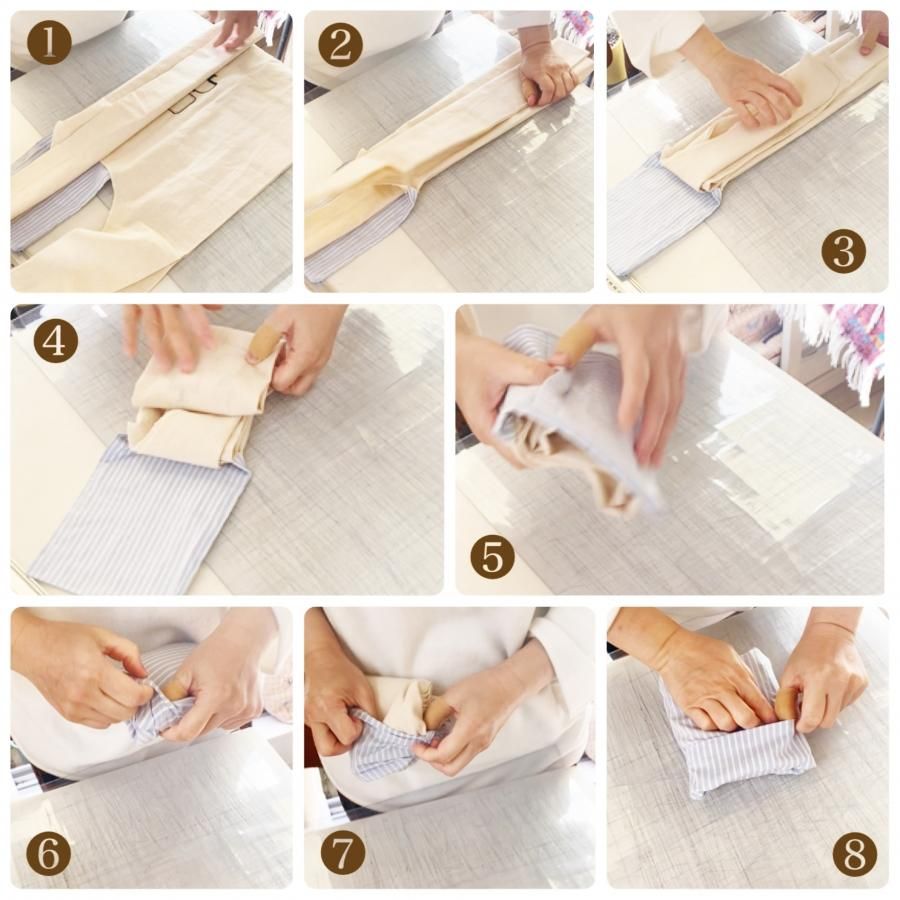 1
2
3
4
5
6
7
8